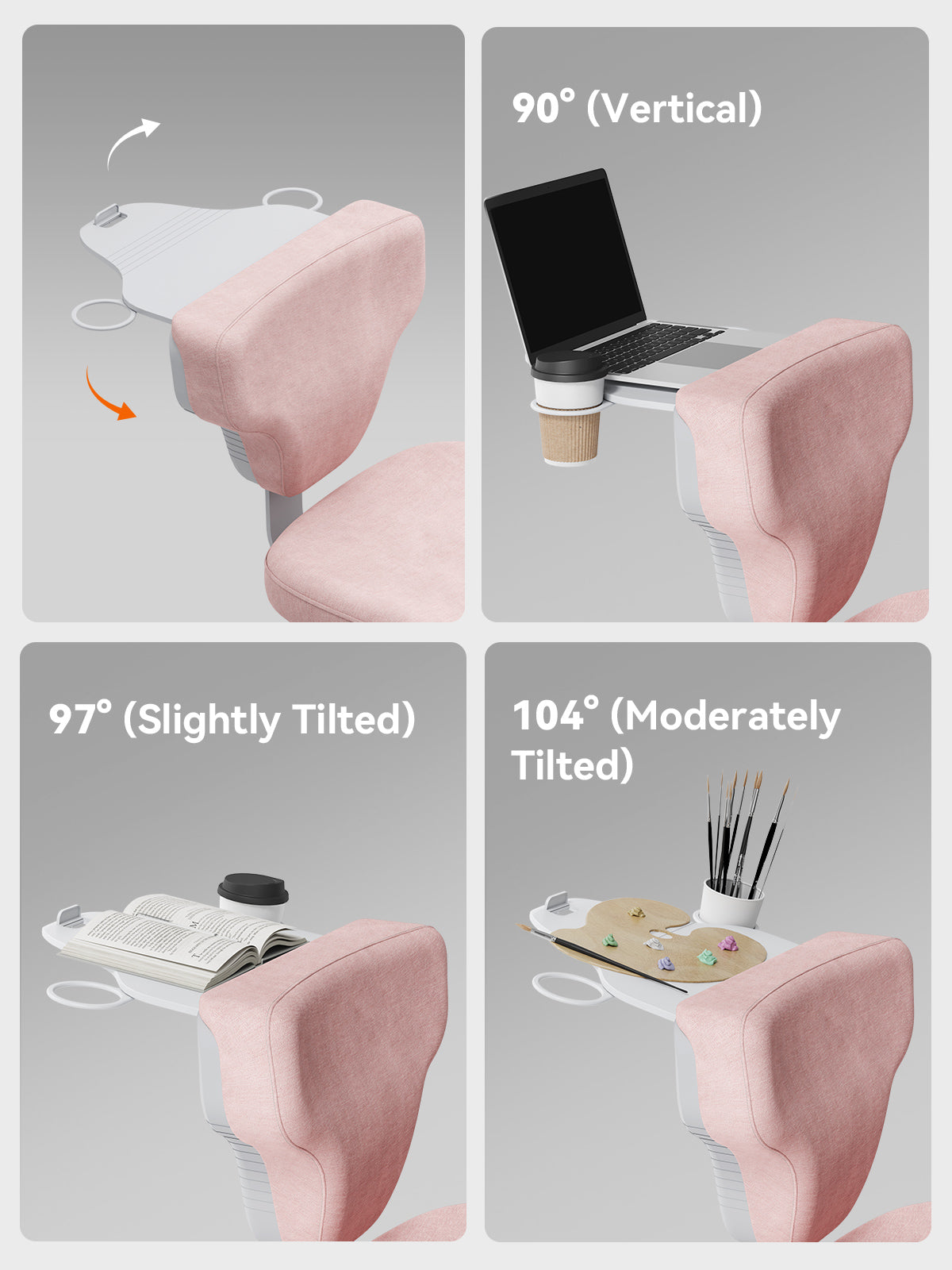 90° (Vertical)

97° (Slightly Tilted)

104° (Moderately Tilted)