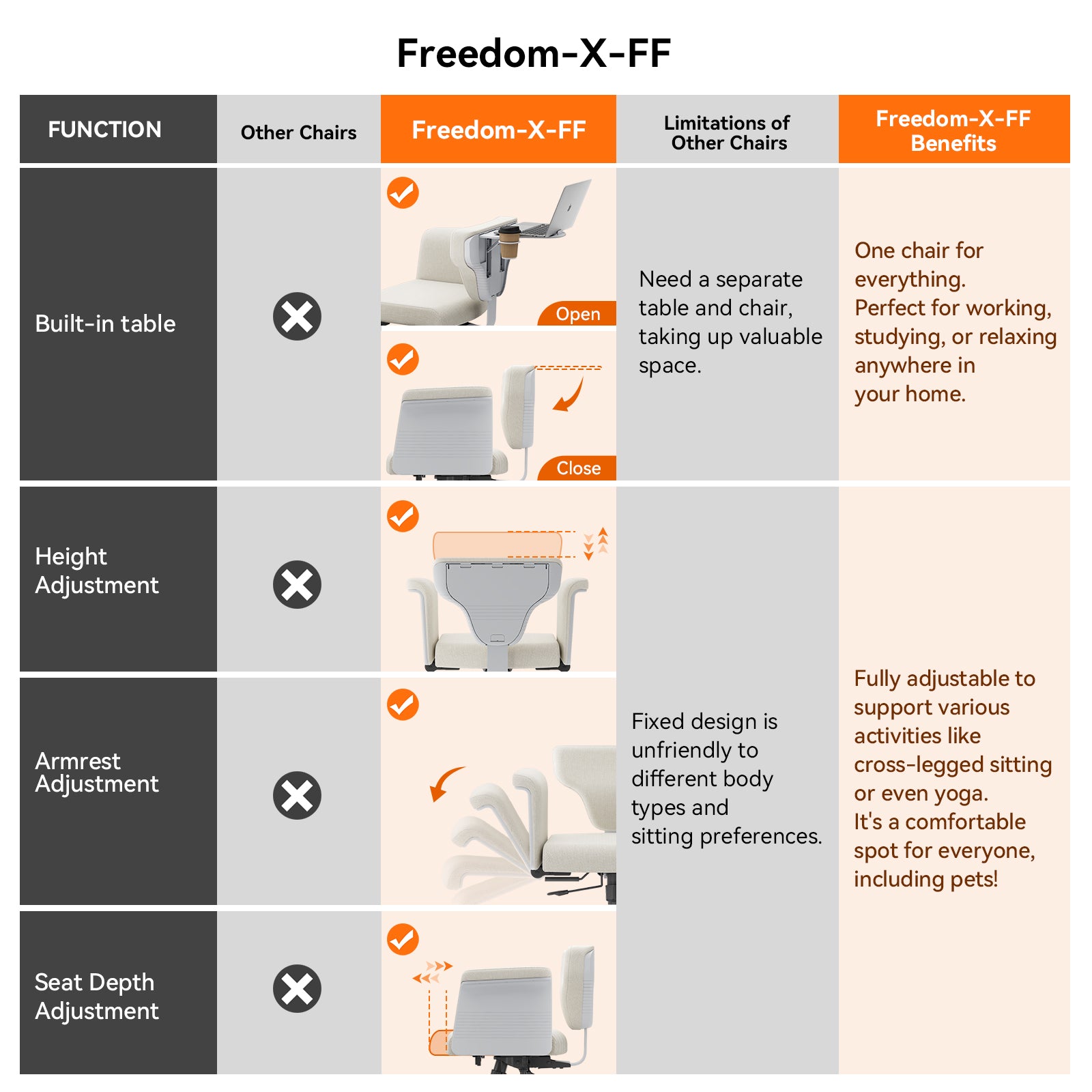 Freedom-X-FF

| FUNCTION | Other Chairs | Freedom-X-FF | Limitations of Other Chairs | Freedom-X-FF Benefits |
|---|---|---|---|---|
| Built-in table | | Open Close | Need a separate table and chair, taking up valuable space. | One chair for everything. Perfect for working, studying, or relaxing anywhere in your home. |
| Height Adjustment | | | Fixed design is unfriendly to different body types and sitting preferences. | Fully adjustable to support various activities like cross-legged sitting or even yoga. It's a comfortable spot for everyone, including pets! |
| Armrest Adjustment | | | | |
| Seat Depth Adjustment | | | | |