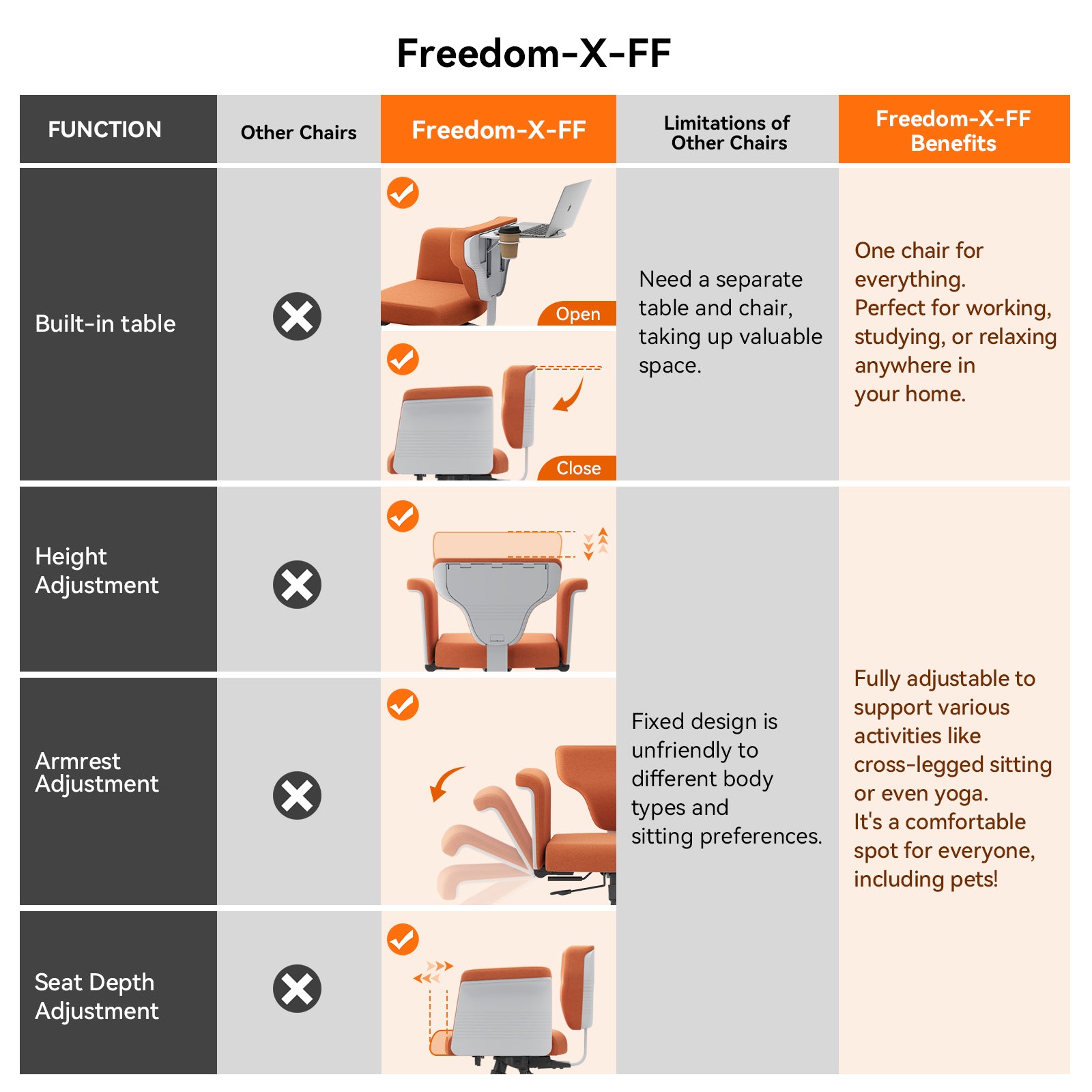 Freedom-X-FF

| FUNCTION | Other Chairs | Freedom-X-FF | Limitations of Other Chairs | Freedom-X-FF Benefits |
|---|---|---|---|---|
| Built-in table | | Open Close | Need a separate table and chair, taking up valuable space. | One chair for everything. Perfect for working, studying, or relaxing anywhere in your home. |
| Height Adjustment | | | Fixed design is unfriendly to different body types and sitting preferences. | Fully adjustable to support various activities like cross-legged sitting or even yoga. It's a comfortable spot for everyone, including pets! |
| Armrest Adjustment | | | | |
| Seat Depth Adjustment | | | | |