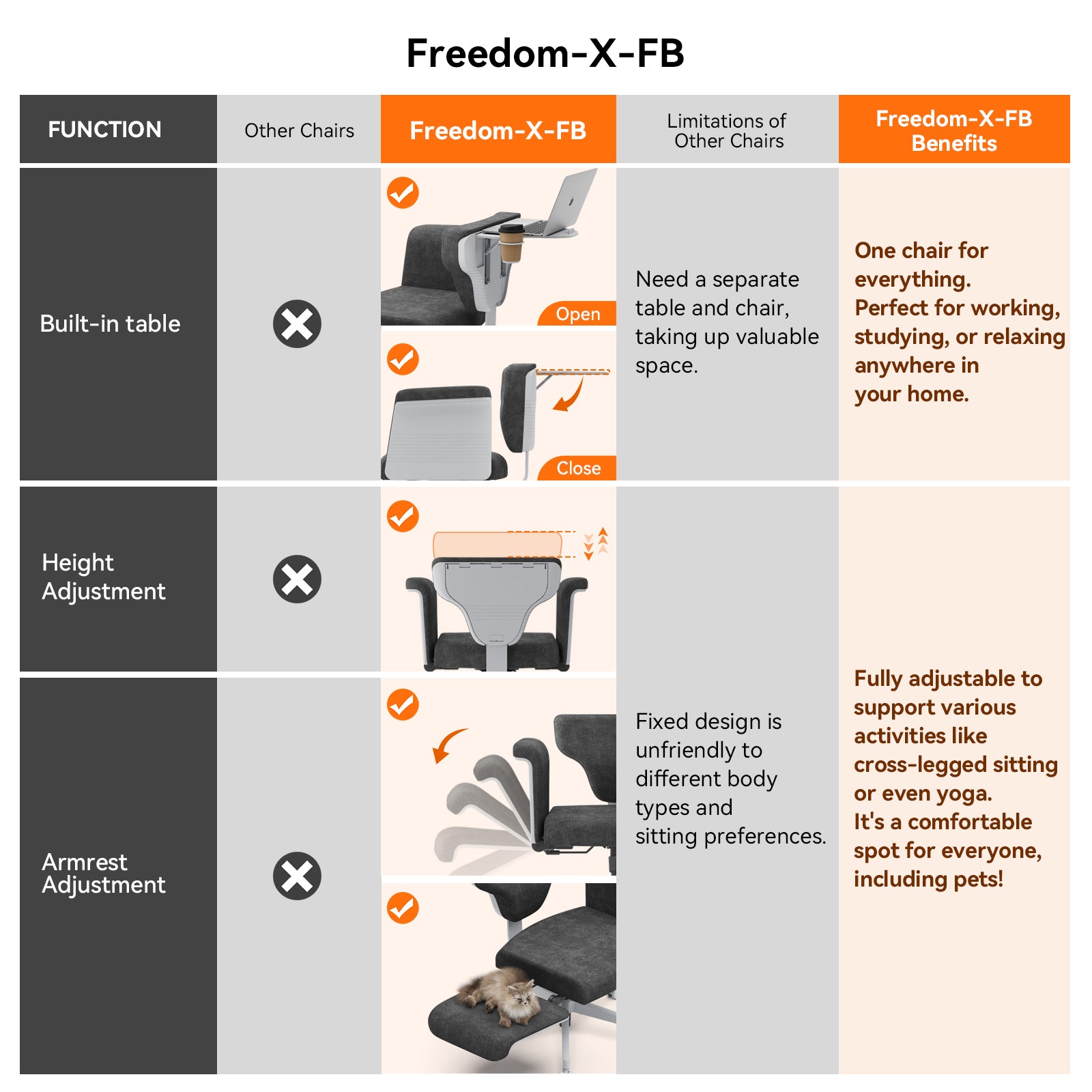 Freedom-X-FB

| FUNCTION | Other Chairs | Freedom-X-FB | Limitations of Other Chairs | Freedom-X-FB Benefits |
|---|---|---|---|---|
| Built-in table | | Open Close | Need a separate table and chair, taking up valuable space. | One chair for everything. Perfect for working, studying, or relaxing anywhere in your home. |
| Height Adjustment | | | Fixed design is unfriendly to different body types and sitting preferences. | Fully adjustable to support various activities like cross-legged sitting or even yoga. It's a comfortable spot for everyone, including pets! |
| Armrest Adjustment | | | | |