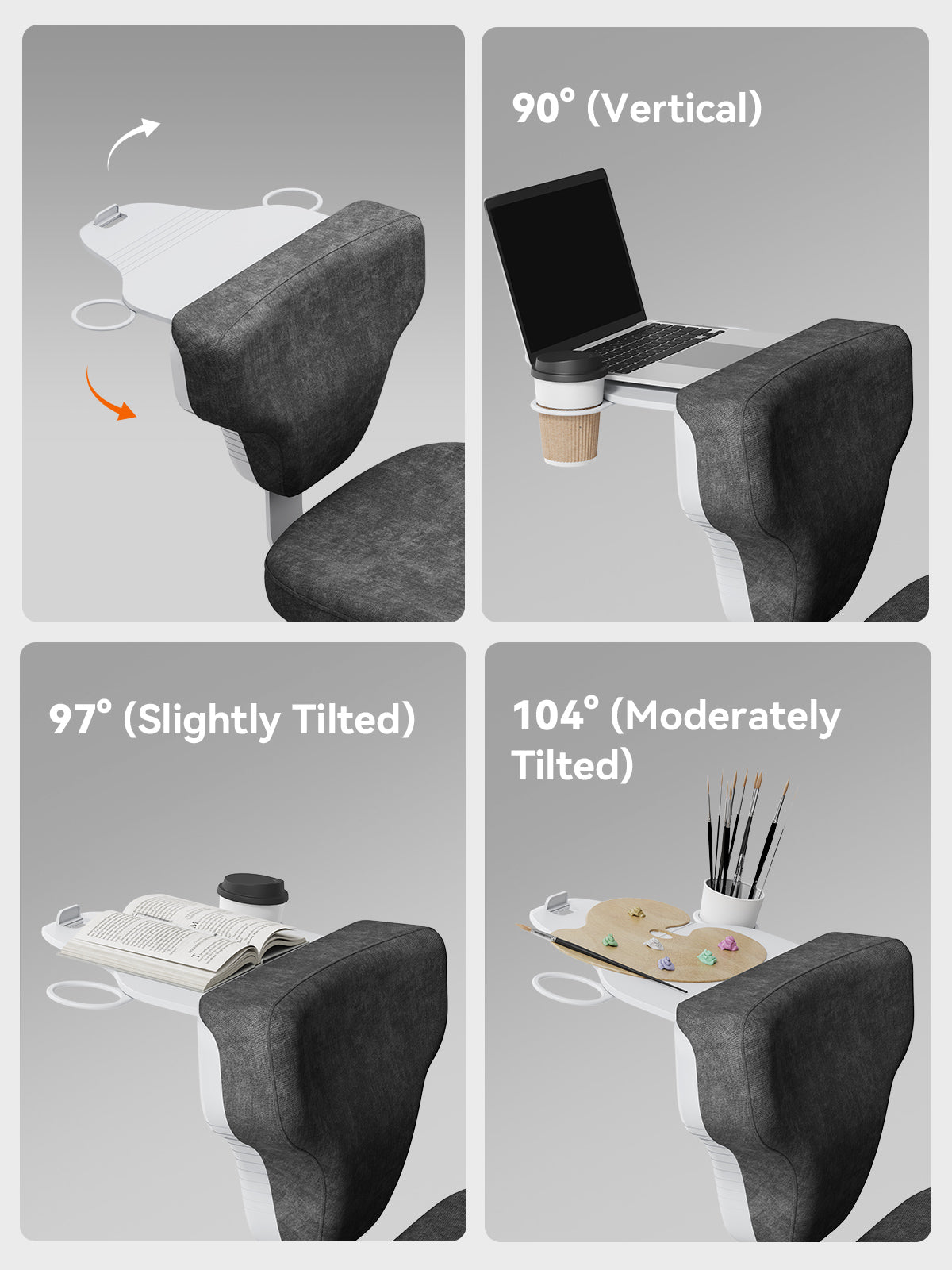 90° (Vertical)

97° (Slightly Tilted)

104° (Moderately Tilted)