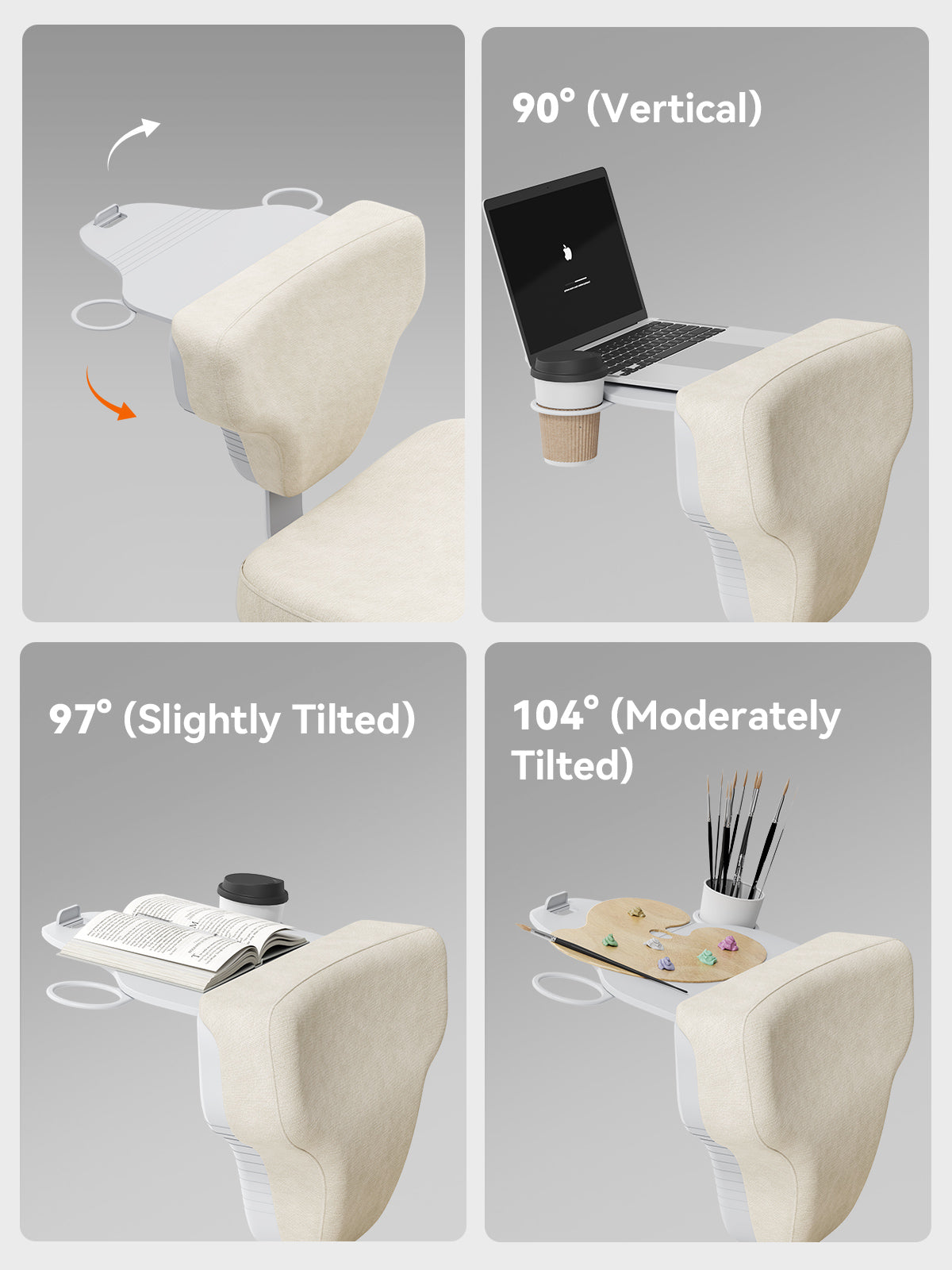 90° (Vertical)

97° (Slightly Tilted)

104° (Moderately Tilted)